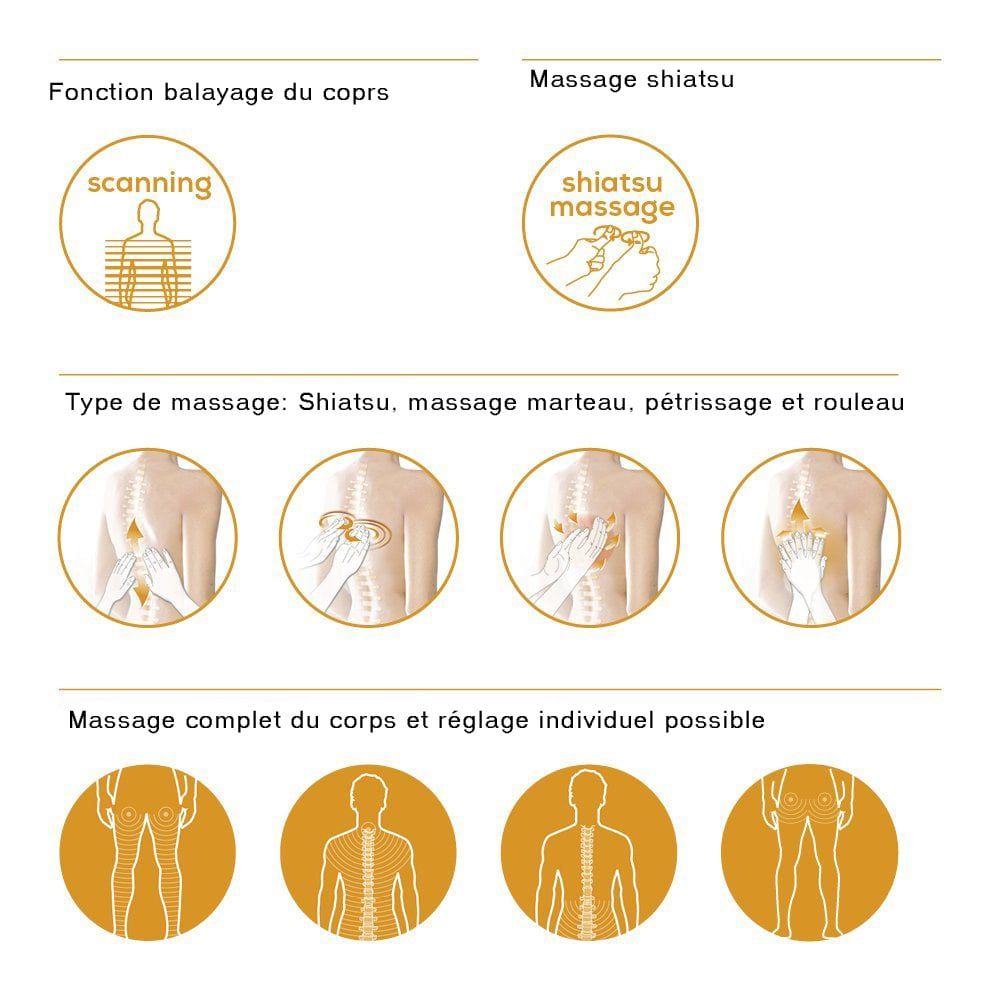 Fonction balayage du coprs

scanning

Massage shiatsu

shiatsu massage

Type de massage: Shiatsu, massage marteau, pétrissage et rouleau

Massage complet du corps et réglage individuel possible